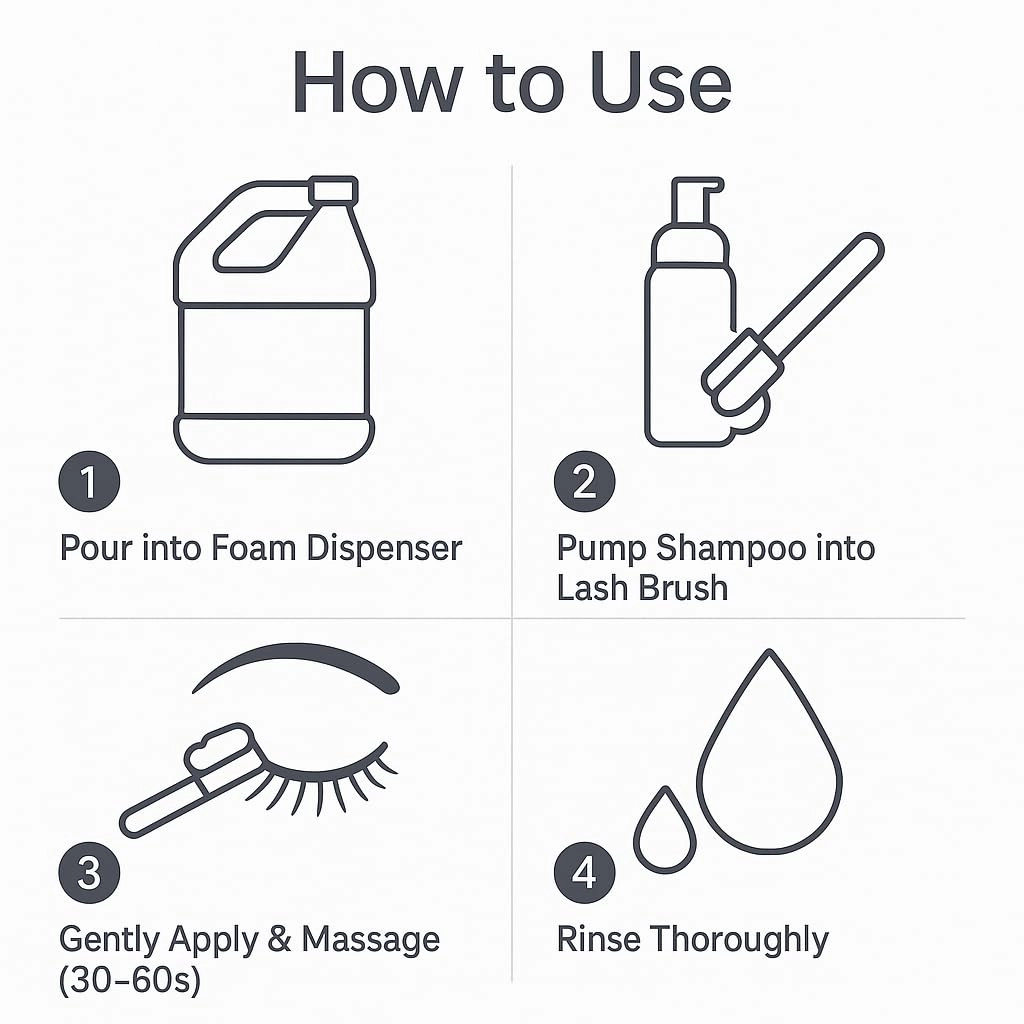 How to Use

1
Pour into Foam Dispenser

2
Pump Shampoo into Lash Brush

3
Gently Apply & Massage (30–60s)

4
Rinse Thoroughly