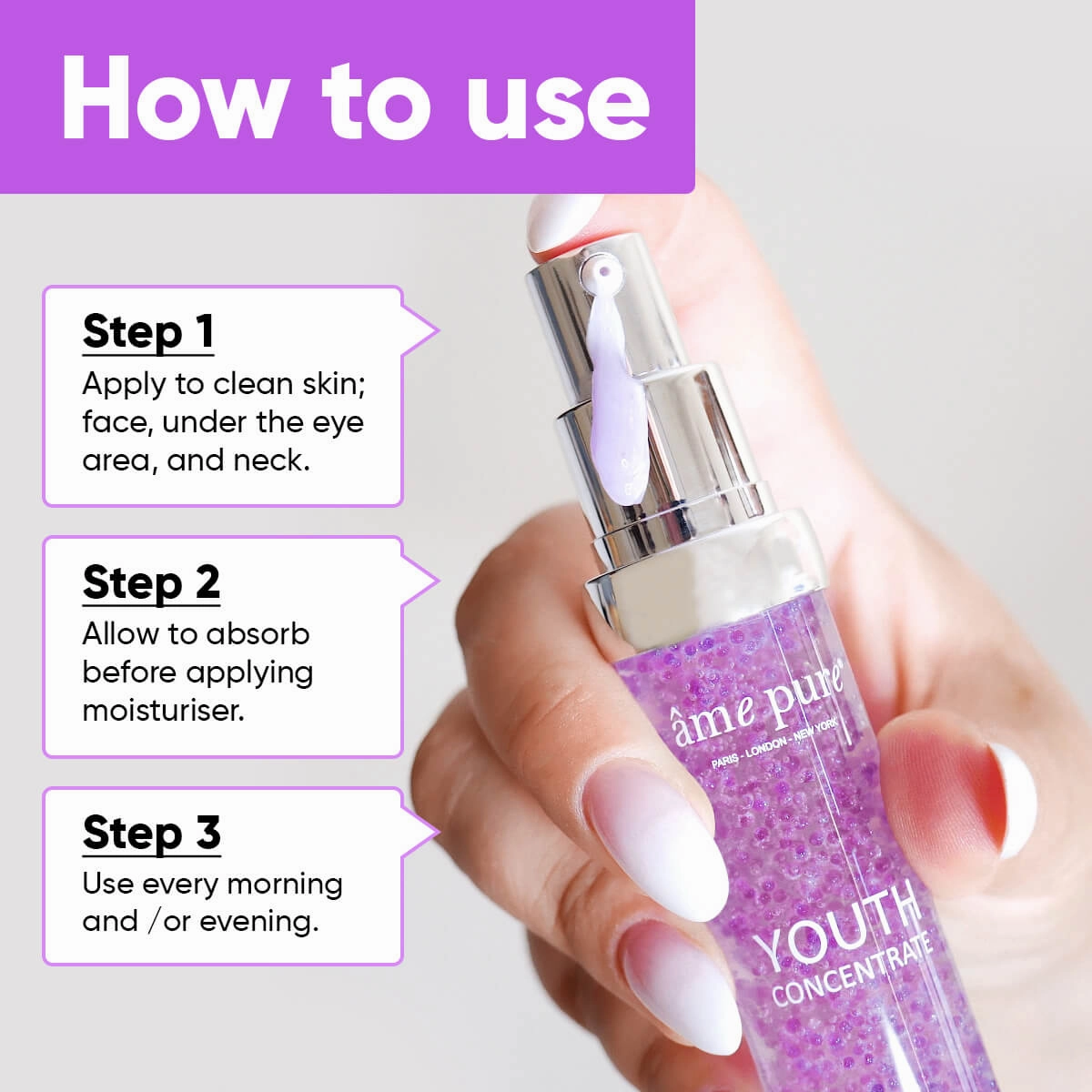 How to use

Step 1
Apply to clean skin; face, under the eye area, and neck.

Step 2
Allow to absorb before applying moisturiser.

Step 3
Use every morning and /or evening.

âme pure®
PARIS - LONDON - NEW YORK

YOUTH
CONCENTRATE